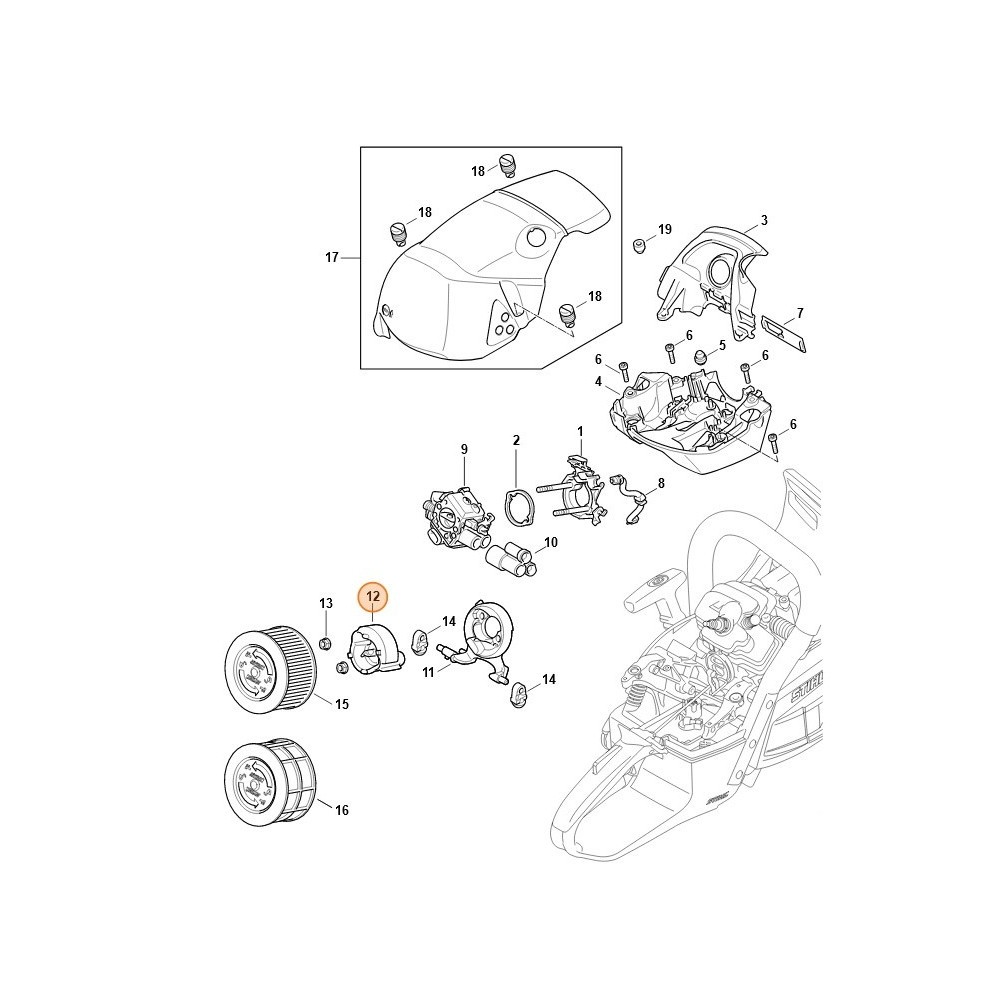 18
18
17
18
19
3
7
6
6
5
6
4
6
9
2
1
8
10
12
13
14
11
14
15
16
STIHL